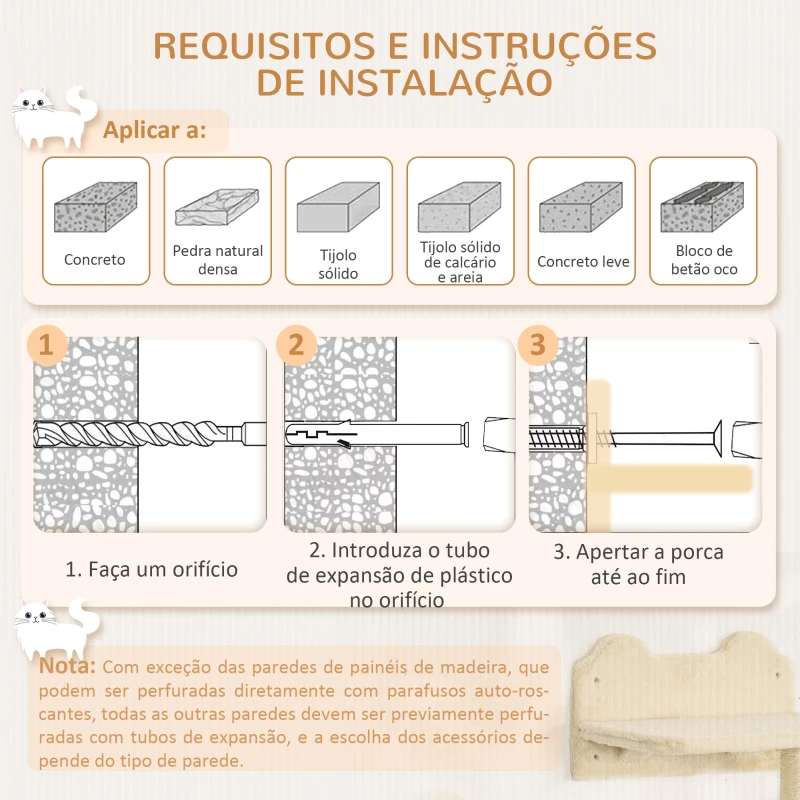 REQUISITOS E INSTRUÇÕES DE INSTALAÇÃO

Aplicar a:

Concreto

Pedra natural densa

Tijolo sólido

Tijolo sólido de calcário e areia

Concreto leve

Bloco de betão oco

1

2

3

1. Faça um orifício

2. Introduza o tubo de expansão de plástico no orifício

3. Apertar a porca até ao fim

Nota: Com exceção das paredes de painéis de madeira, que podem ser perfuradas diretamente com parafusos auto-roscantes, todas as outras paredes devem ser previamente perfuradas com tubos de expansão, e a escolha dos acessórios depende do tipo de parede.