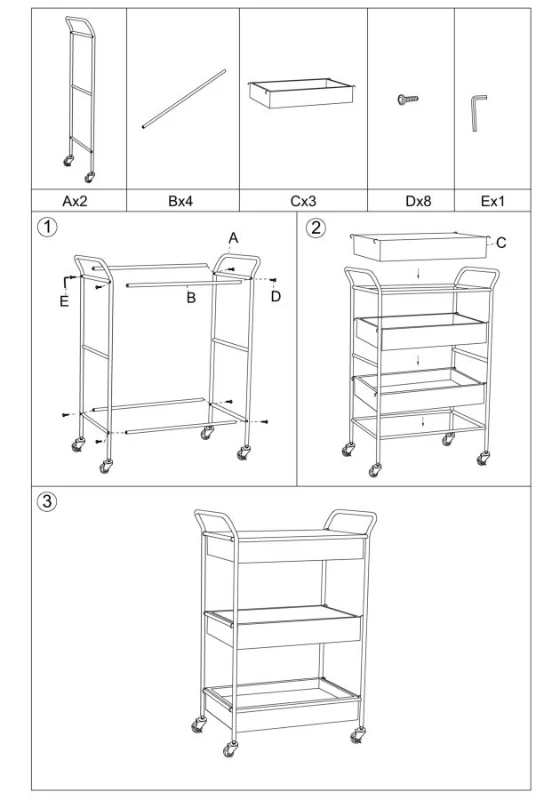 Ax2

Bx4

Cx3

Dx8

Ex1

1

A

E

B

D

2

C

3