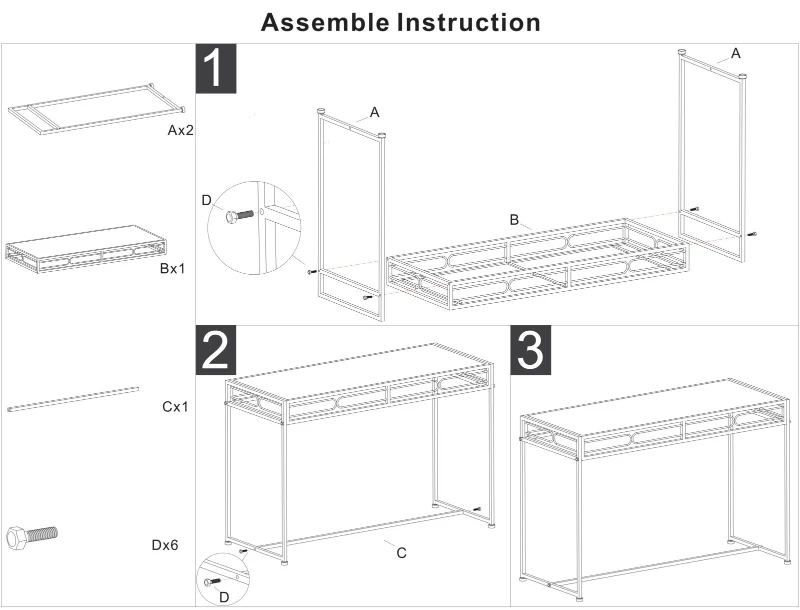 Assemble Instruction

Ax2

Bx1

Cx1

Dx6

1

A

A

D

B

2

C

D

3