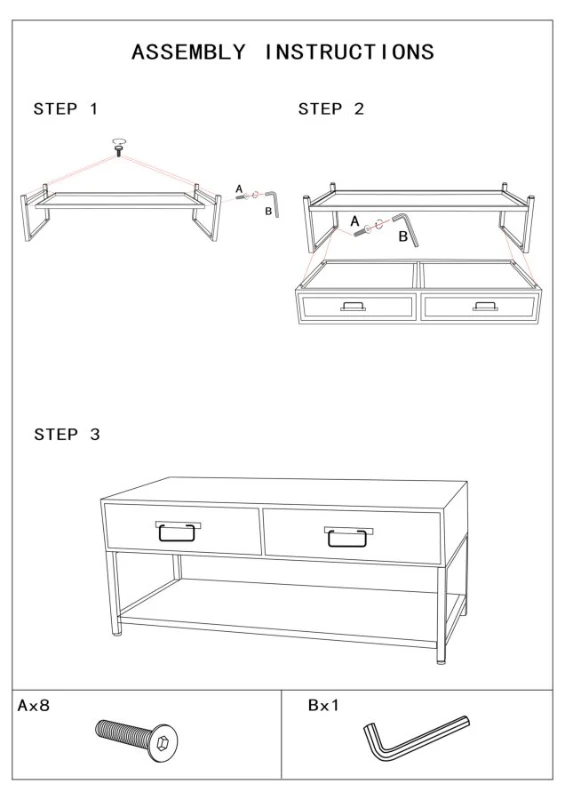 ASSEMBLY INSTRUCTIONS

STEP 1

A

B

STEP 2

A

B

STEP 3

A×8

B×1