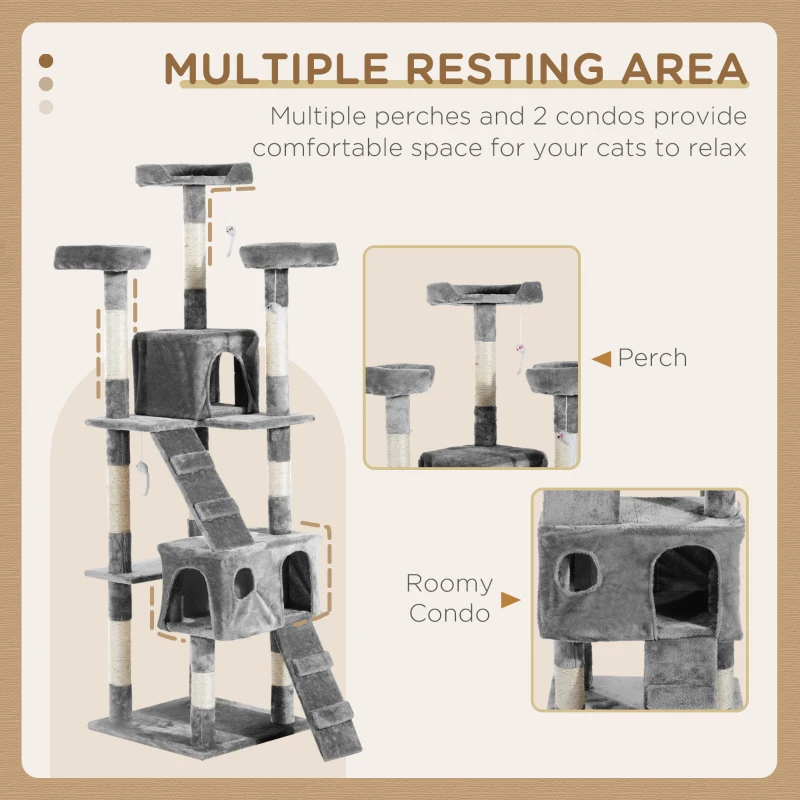 MULTIPLE RESTING AREA

Multiple perches and 2 condos provide comfortable space for your cats to relax

Perch

Roomy Condo