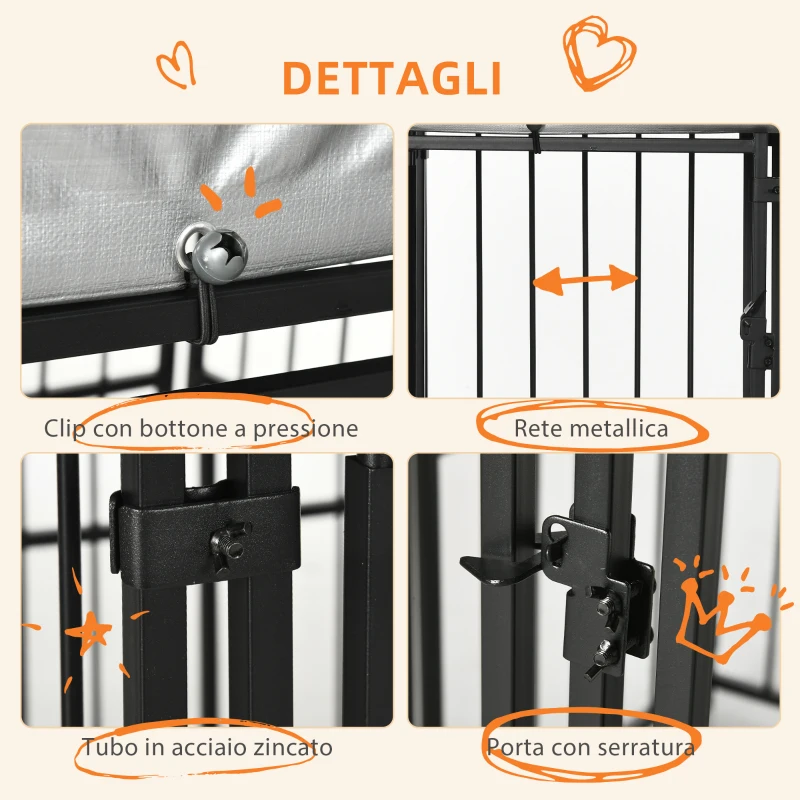 DETTAGLI

Clip con bottone a pressione

Rete metallica

Tubo in acciaio zincato

Porta con serratura