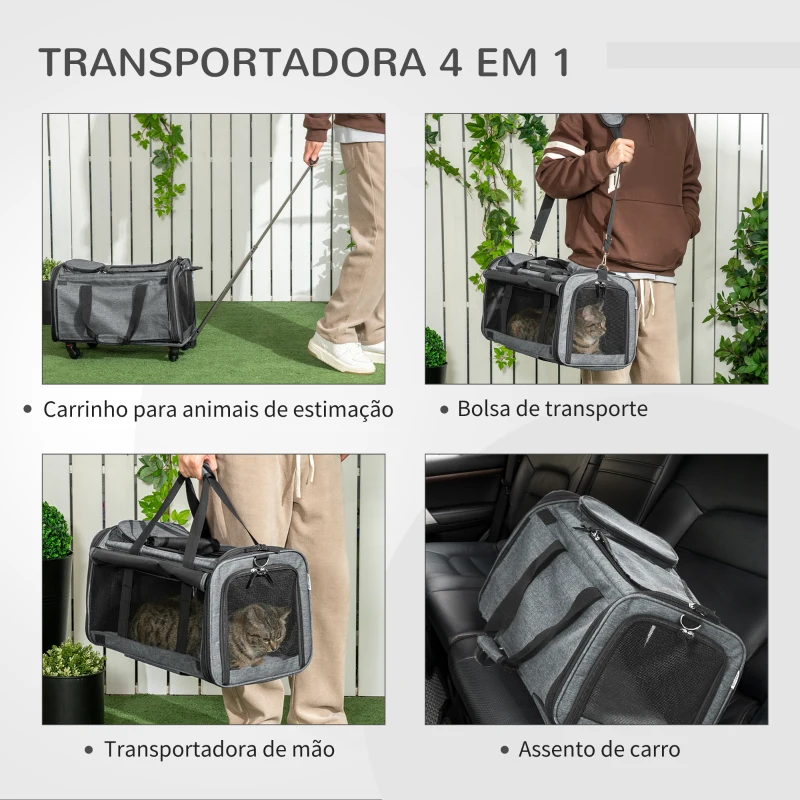 TRANSPORTADORA 4 EM 1

• Carrinho para animais de estimação

• Bolsa de transporte

• Transportadora de mão

• Assento de carro