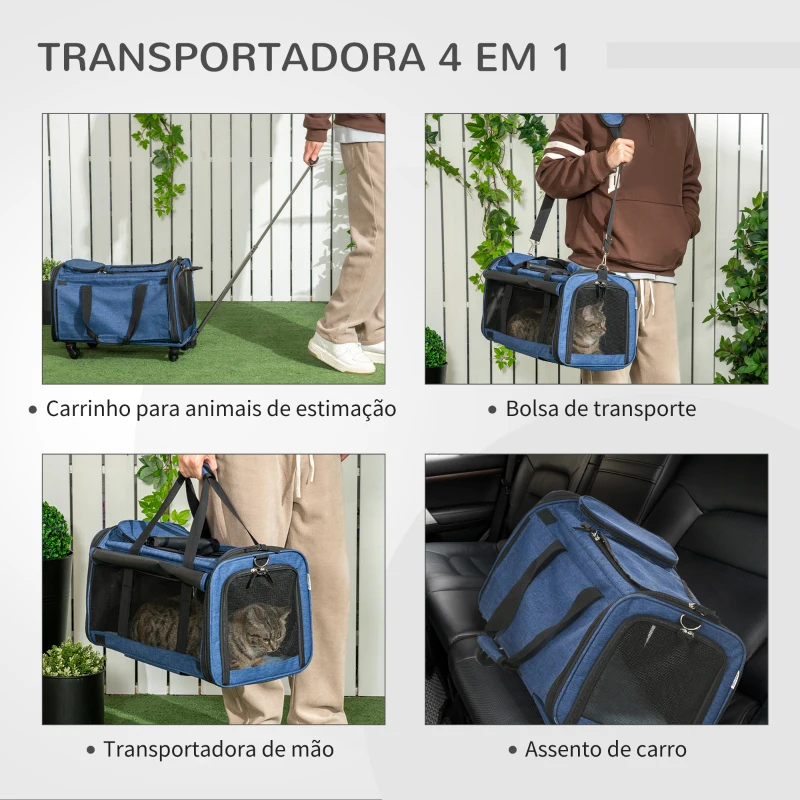 TRANSPORTADORA 4 EM 1

• Carrinho para animais de estimação

• Bolsa de transporte

• Transportadora de mão

• Assento de carro