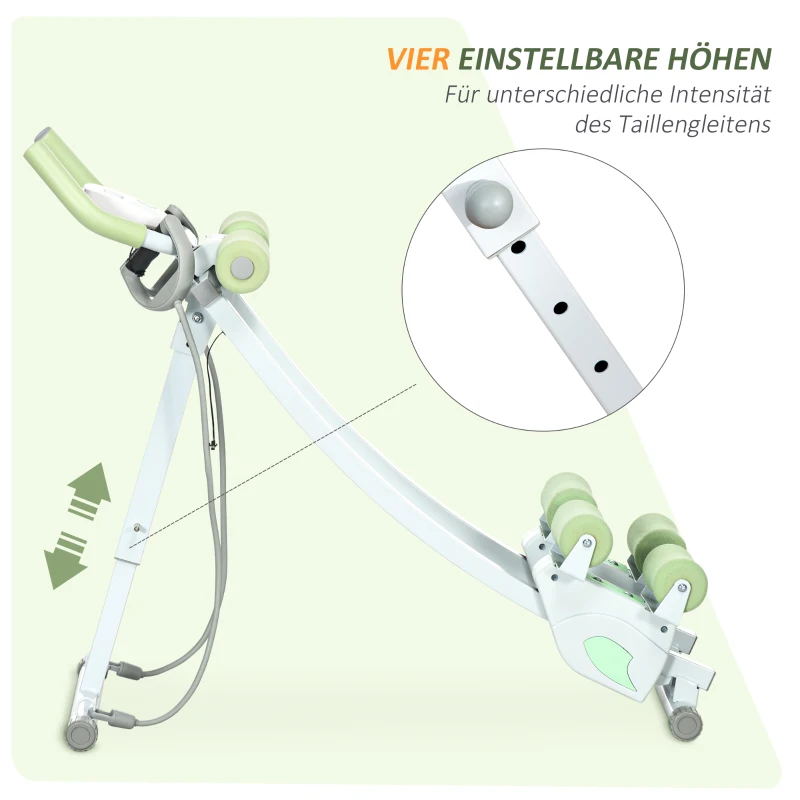 VIER EINSTELLBARE HÖHEN
Für unterschiedliche Intensität des Taillengleitens