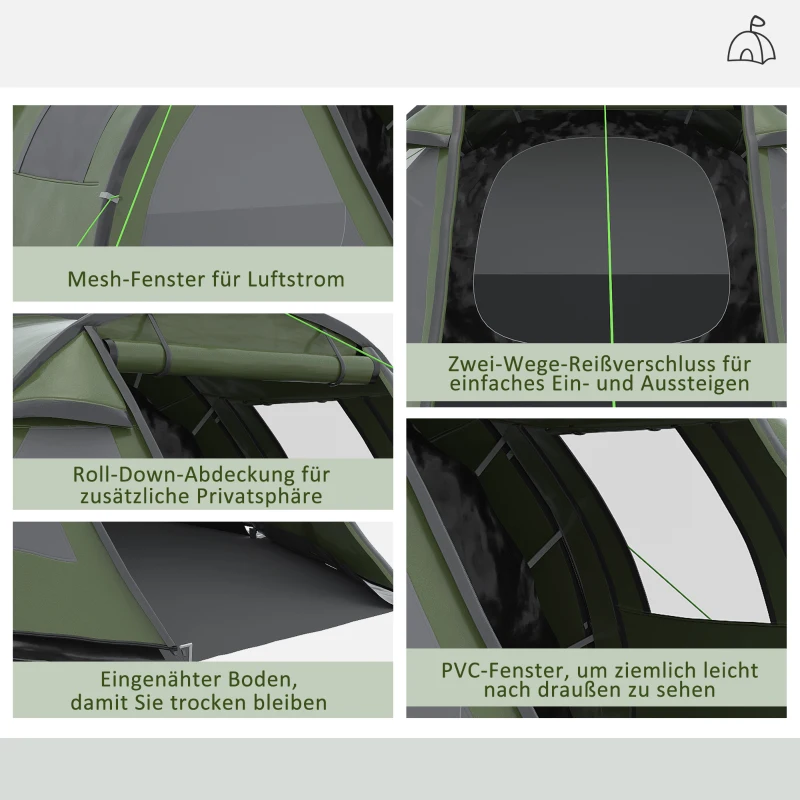 Mesh-Fenster für Luftstrom

Roll-Down-Abdeckung für zusätzliche Privatsphäre

Eingenähter Boden, damit Sie trocken bleiben

Zwei-Wege-Reißverschluss für einfaches Ein- und Aussteigen

PVC-Fenster, um ziemlich leicht nach draußen zu sehen