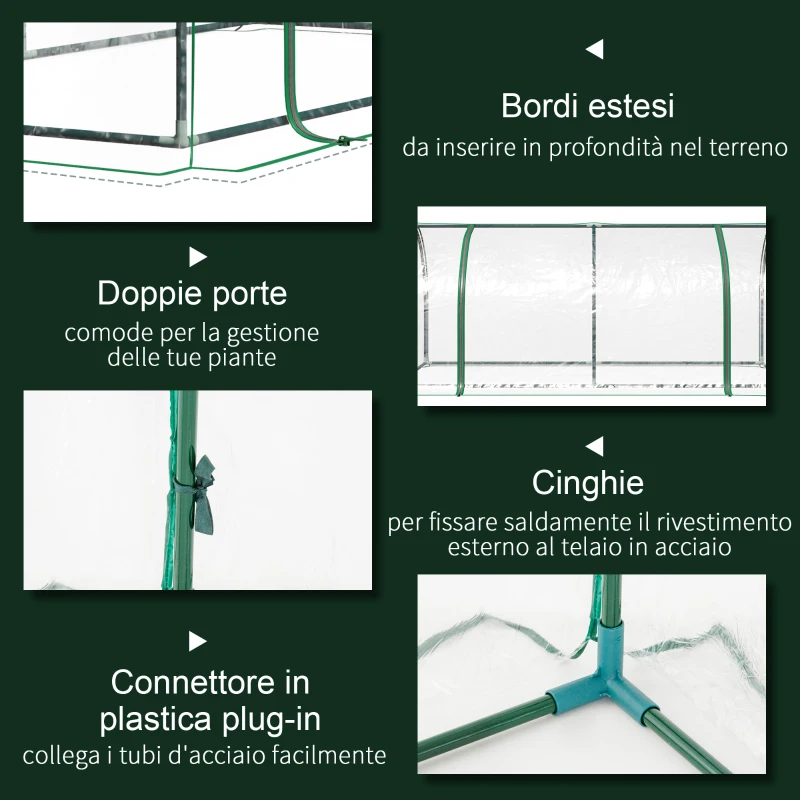 Bordi estesi
da inserire in profondità nel terreno

Doppie porte
comode per la gestione delle tue piante

Cinghie
per fissare saldamente il rivestimento esterno al telaio in acciaio

Connettore in plastica plug-in
collega i tubi d'acciaio facilmente