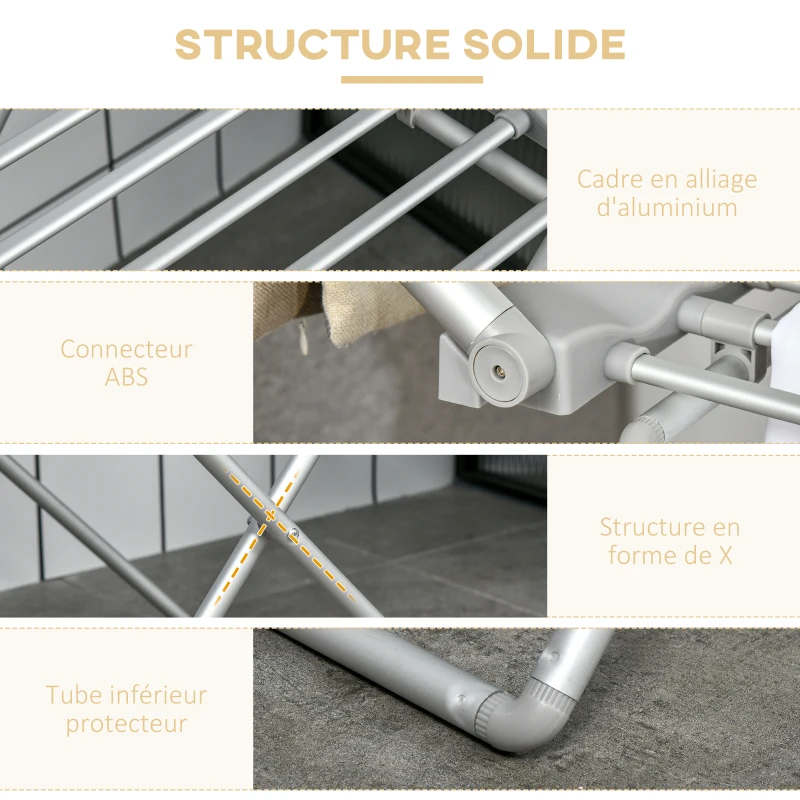 STRUCTURE SOLIDE

Cadre en alliage d'aluminium

Connecteur ABS

Structure en forme de X

Tube inférieur protecteur