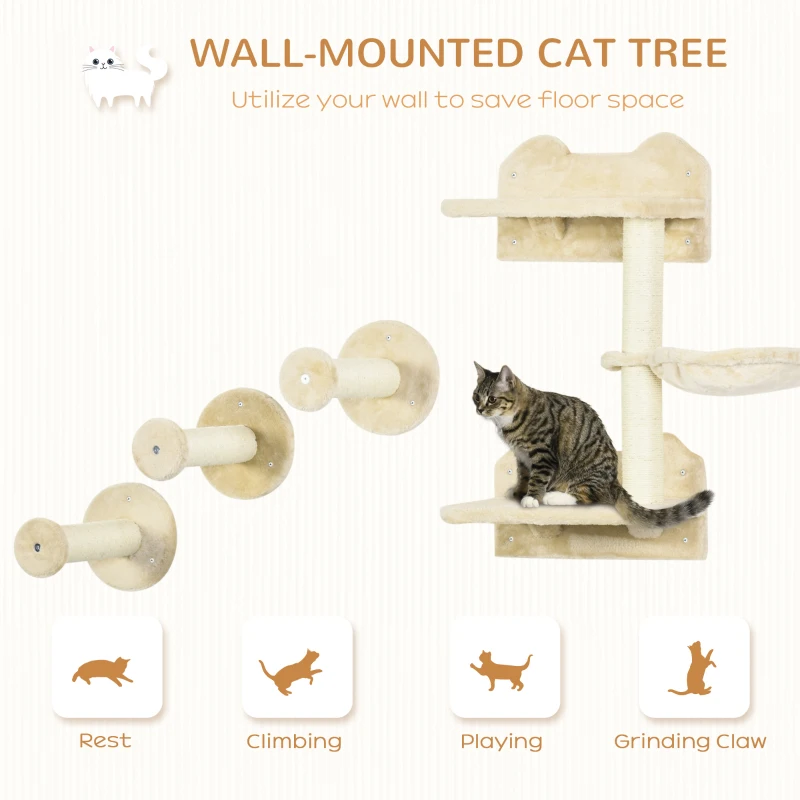 WALL-MOUNTED CAT TREE

Utilize your wall to save floor space

Rest

Climbing

Playing

Grinding Claw