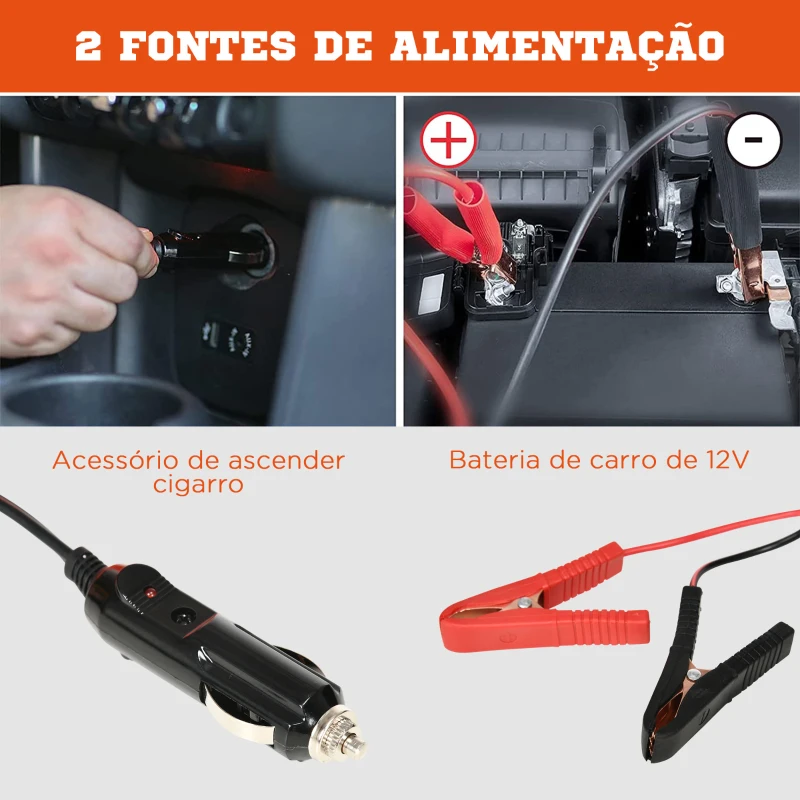 2 FONTES DE ALIMENTAÇÃO

+

-

Acessório de ascender cigarro

Bateria de carro de 12V