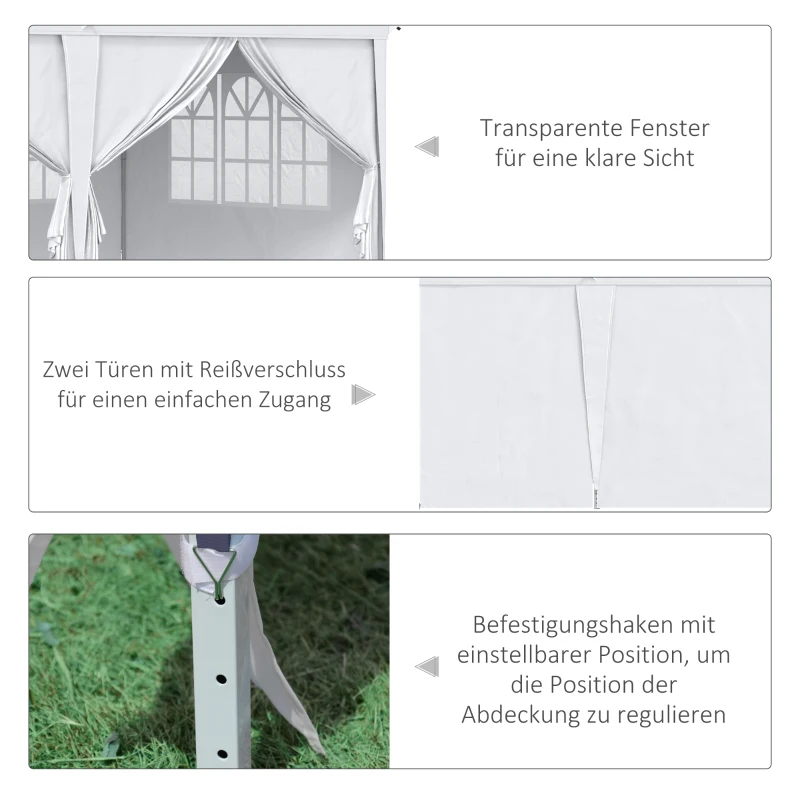 Transparente Fenster für eine klare Sicht

Zwei Türen mit Reißverschluss für einen einfachen Zugang

Befestigungshaken mit einstellbarer Position, um die Position der Abdeckung zu regulieren