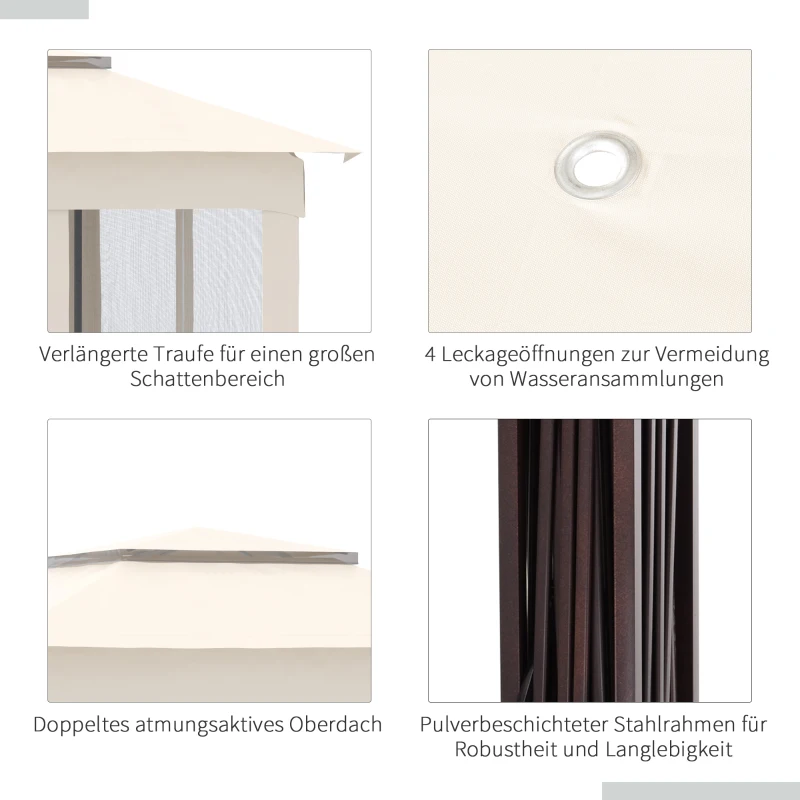 Verlängerte Traufe für einen großen Schattenbereich

4 Leckageöffnungen zur Vermeidung von Wasseransammlungen

Doppeltes atmungsaktives Oberdach

Pulverbeschichteter Stahlrahmen für Robustheit und Langlebigkeit