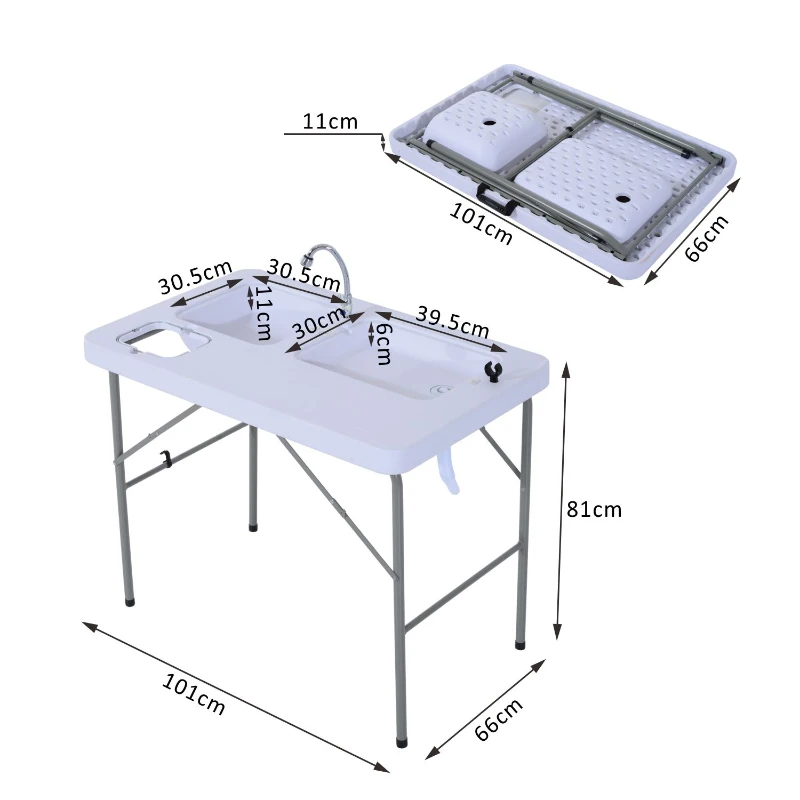 11cm

101cm

66cm

30.5cm

30.5cm

11cm

30cm

39.5cm

6cm

81cm

101cm

66cm