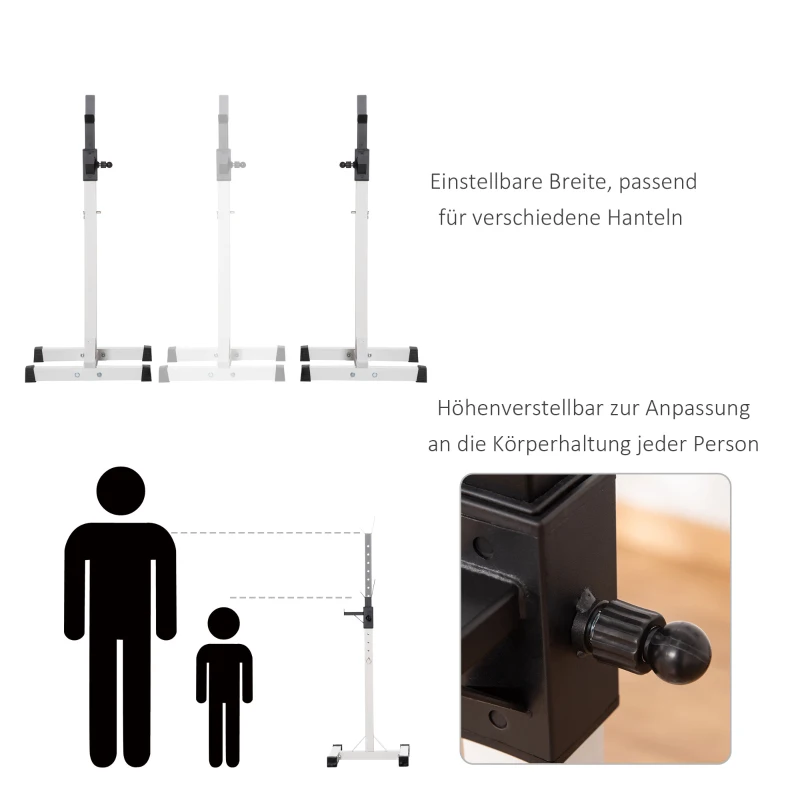 Einstellbare Breite, passend
für verschiedene Hanteln

Höhenverstellbar zur Anpassung
an die Körperhaltung jeder Person