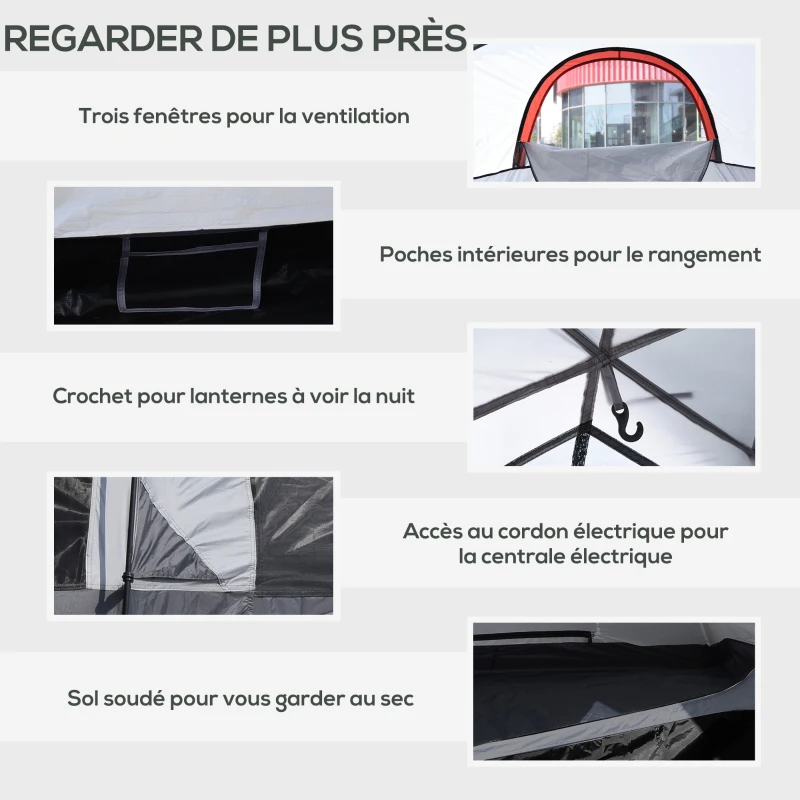 REGARDER DE PLUS PRÈS

Trois fenêtres pour la ventilation

Poches intérieures pour le rangement

Crochet pour lanternes à voir la nuit

Accès au cordon électrique pour la centrale électrique

Sol soudé pour vous garder au sec