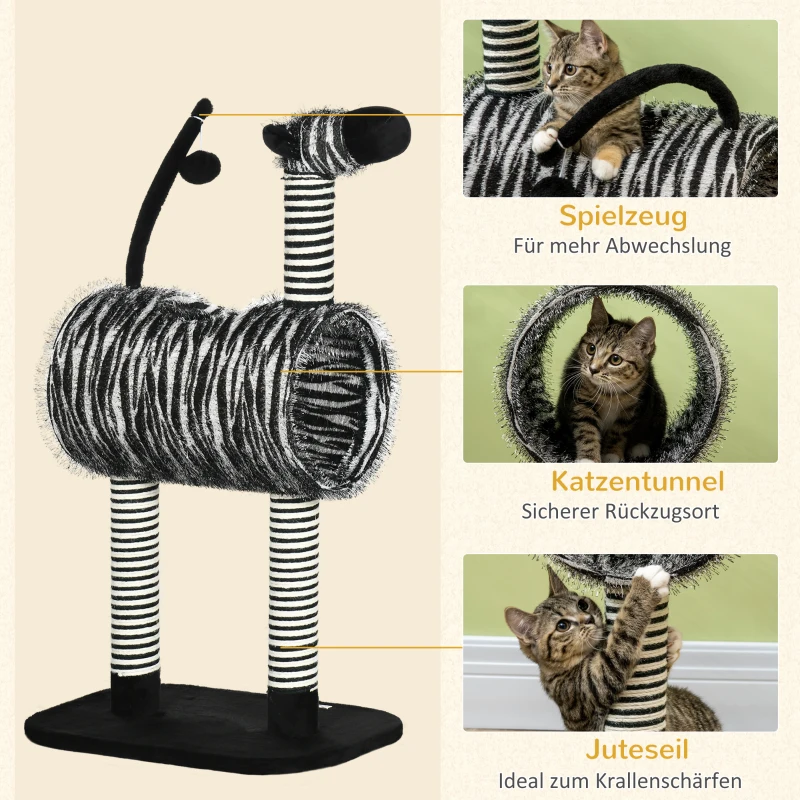 Spielzeug
Für mehr Abwechslung

Katzentunnel
Sicherer Rückzugsort

Juteseil
Ideal zum Krallenschärfen