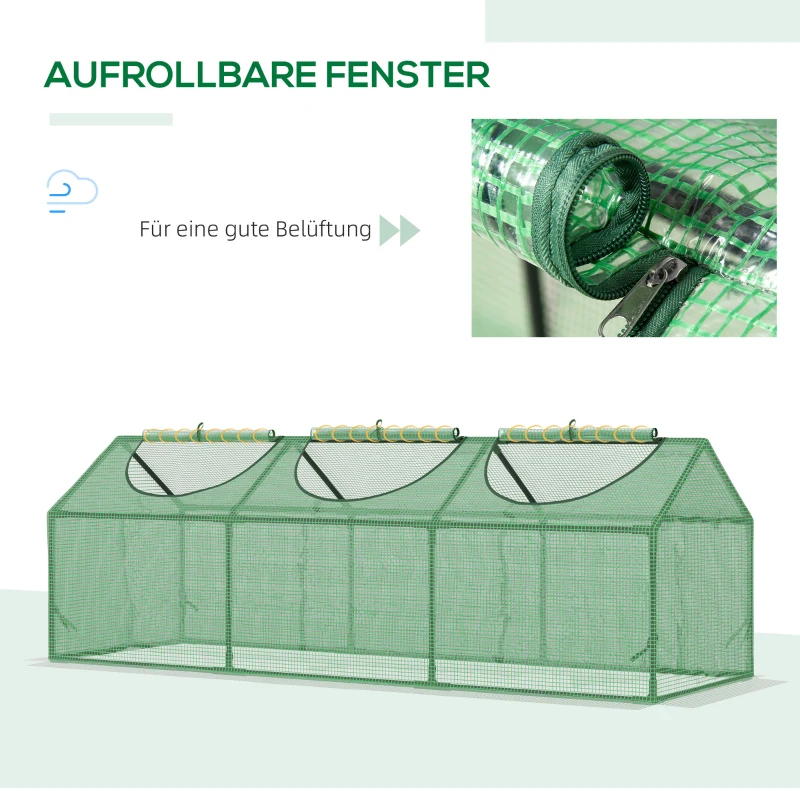 AUFROLLBARE FENSTER

Für eine gute Belüftung