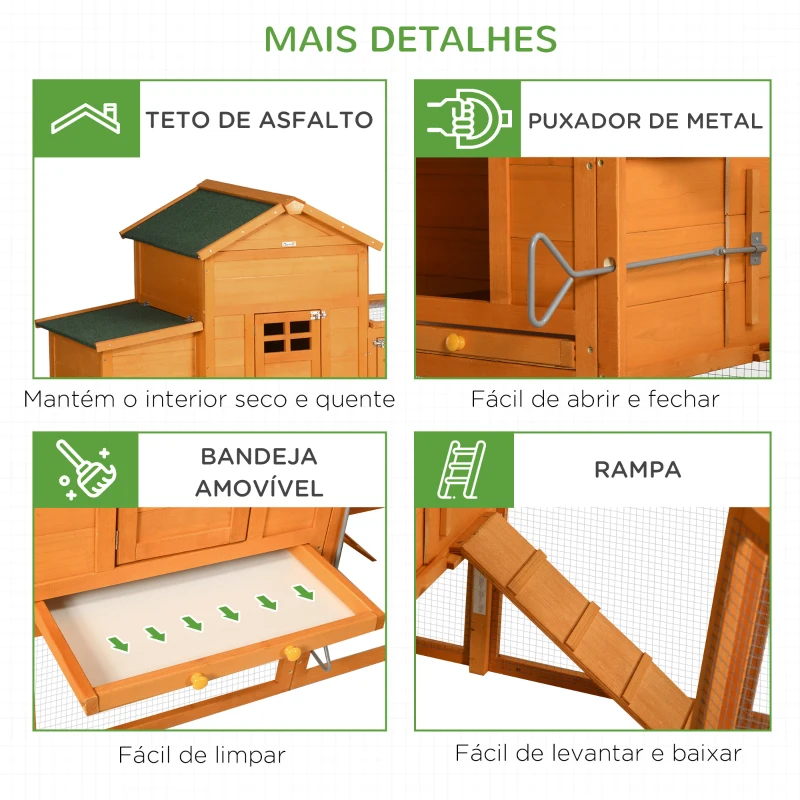 MAIS DETALHES

TETO DE ASFALTO

Mantém o interior seco e quente

PUXADOR DE METAL

Fácil de abrir e fechar

BANDEJA AMOVÍVEL

Fácil de limpar

RAMPA

Fácil de levantar e baixar