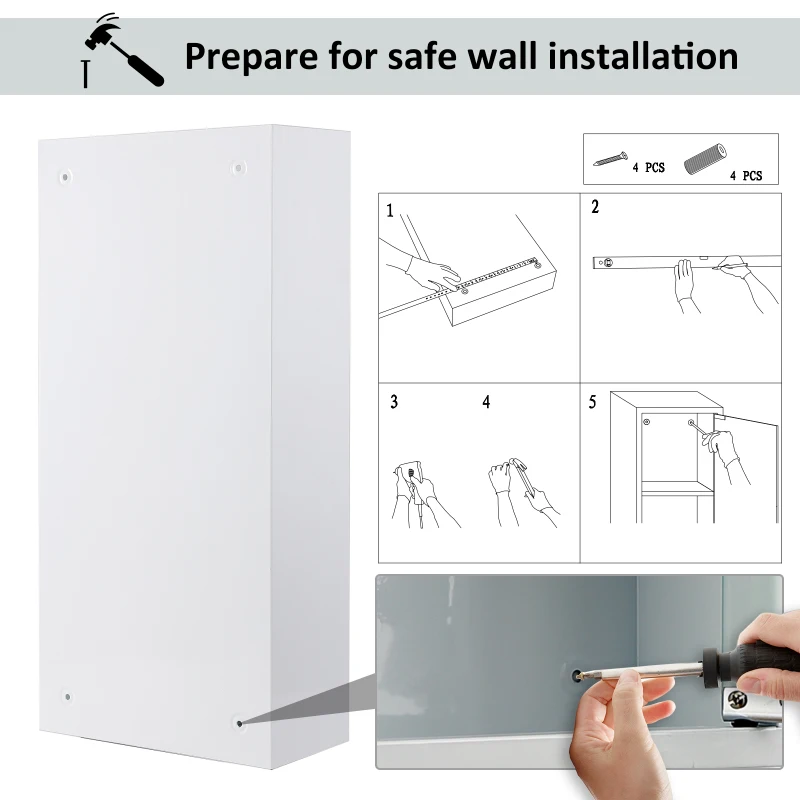 Prepare for safe wall installation

4 PCS
4 PCS

1
2
3
4
5