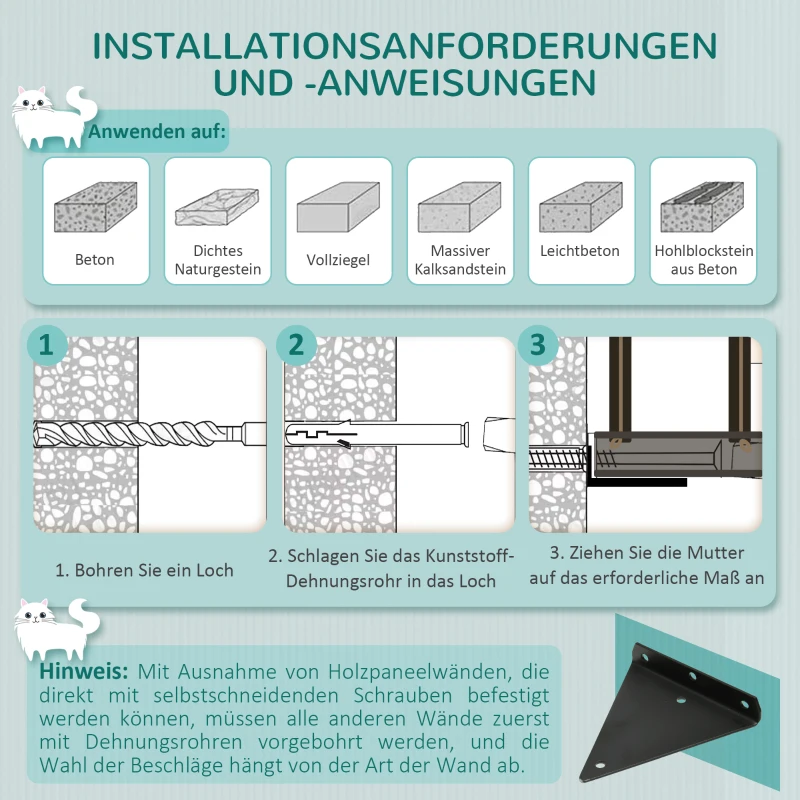 INSTALLATIONSANFORDERUNGEN UND -ANWEISUNGEN

Anwenden auf:

Beton

Dichtes Naturgestein

Vollziegel

Massiver Kalksandstein

Leichtbeton

Hohlblockstein aus Beton

1

2

3

1. Bohren Sie ein Loch

2. Schlagen Sie das Kunststoff-Dehnungsrohr in das Loch

3. Ziehen Sie die Mutter auf das erforderliche Maß an

Hinweis: Mit Ausnahme von Holzpaneelwänden, die direkt mit selbstschneidenden Schrauben befestigt werden können, müssen alle anderen Wände zuerst mit Dehnungsrohren vorgebohrt werden, und die Wahl der Beschläge hängt von der Art der Wand ab.