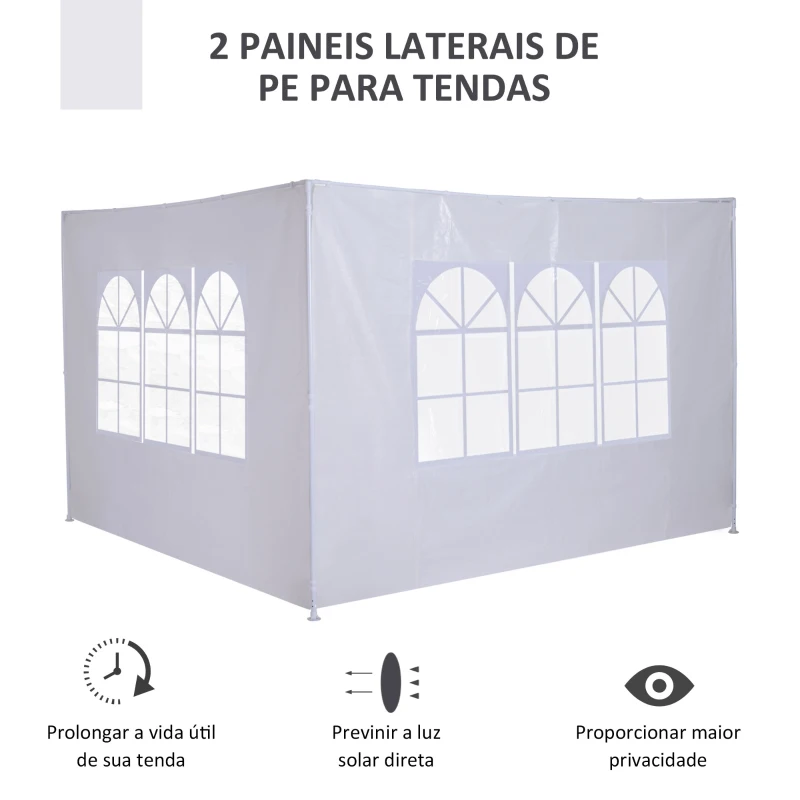 2 PAINEIS LATERAIS DE PE PARA TENDAS

Prolongar a vida útil de sua tenda

Previnir a luz solar direta

Proporcionar maior privacidade