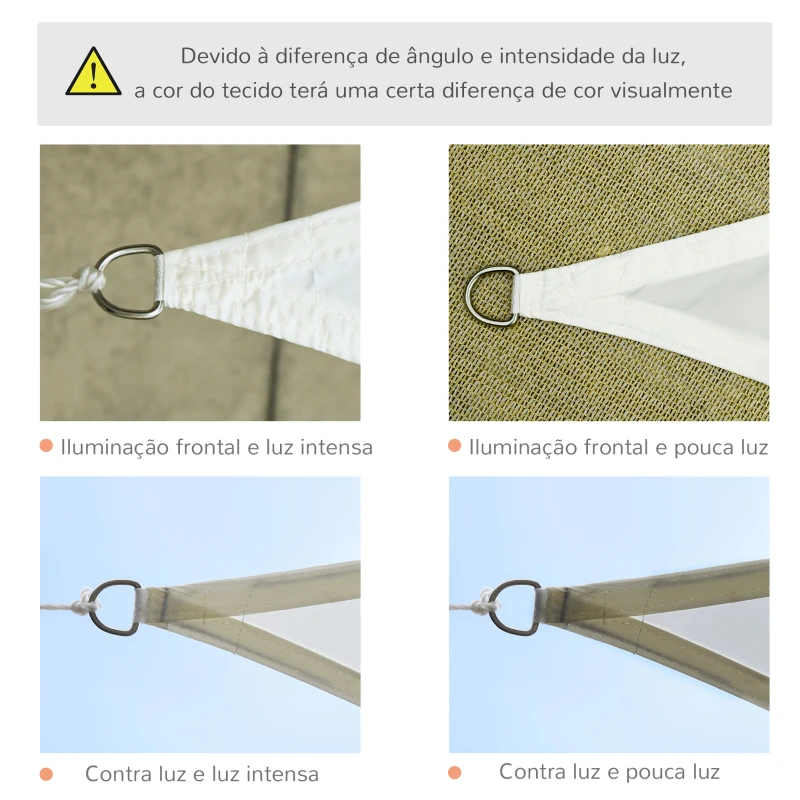 Devido à diferença de ângulo e intensidade da luz,
a cor do tecido terá uma certa diferença de cor visualmente

Iluminação frontal e luz intensa

Iluminação frontal e pouca luz

Contra luz e luz intensa

Contra luz e pouca luz