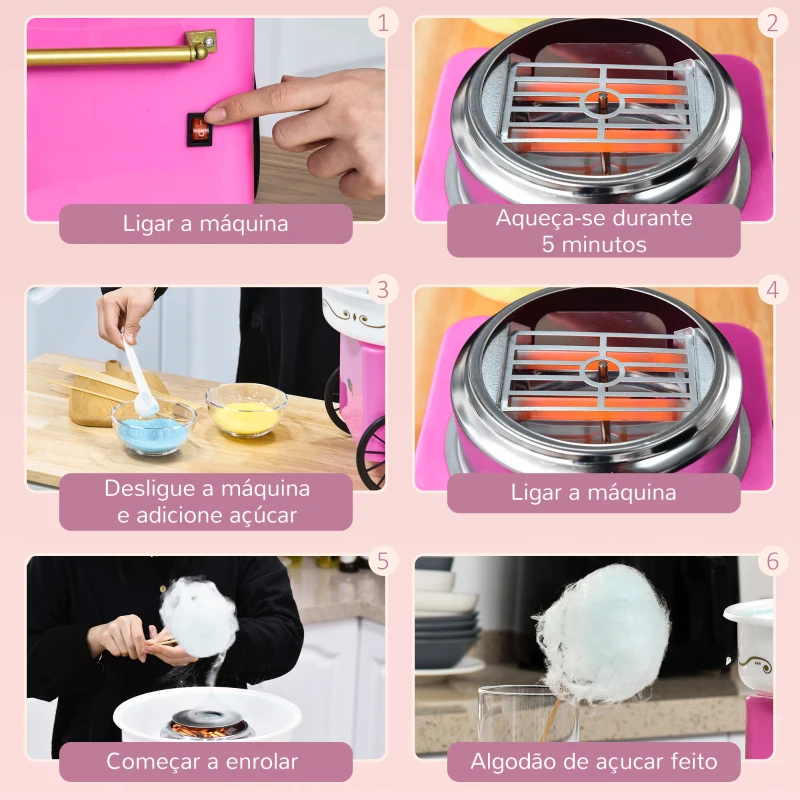 1
Ligar a máquina

2
Aqueça-se durante 5 minutos

3
Desligue a máquina e adicione açúcar

4
Ligar a máquina

5
Começar a enrolar

6
Algodão de açucar feito