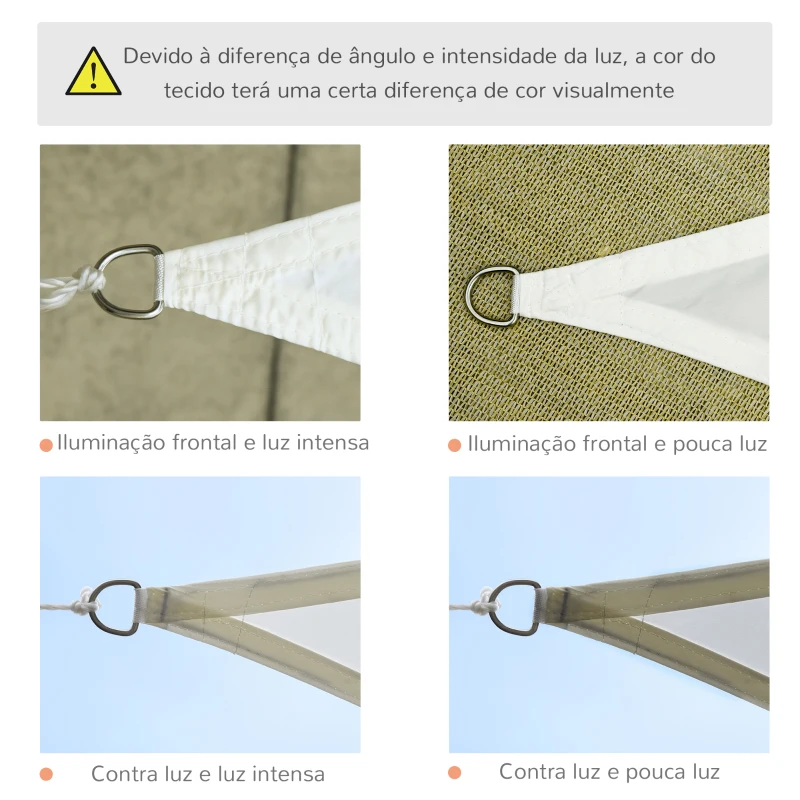 Devido à diferença de ângulo e intensidade da luz, a cor do tecido terá uma certa diferença de cor visualmente

Iluminação frontal e luz intensa

Iluminação frontal e pouca luz

Contra luz e luz intensa

Contra luz e pouca luz