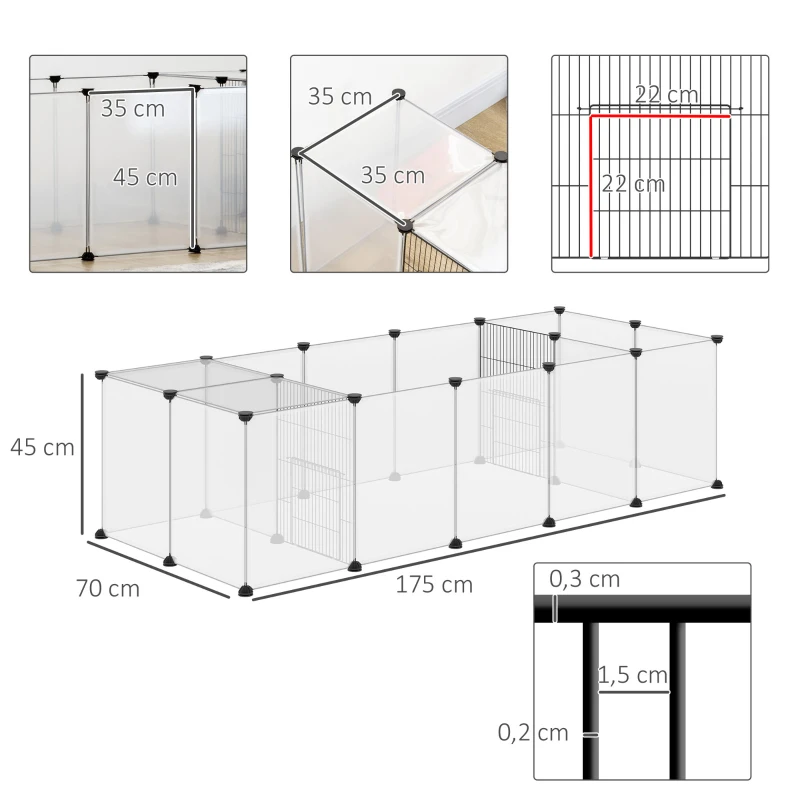 35 cm
45 cm
35 cm
35 cm
22 cm
22 cm
45 cm
70 cm
175 cm
0,3 cm
1,5 cm
0,2 cm