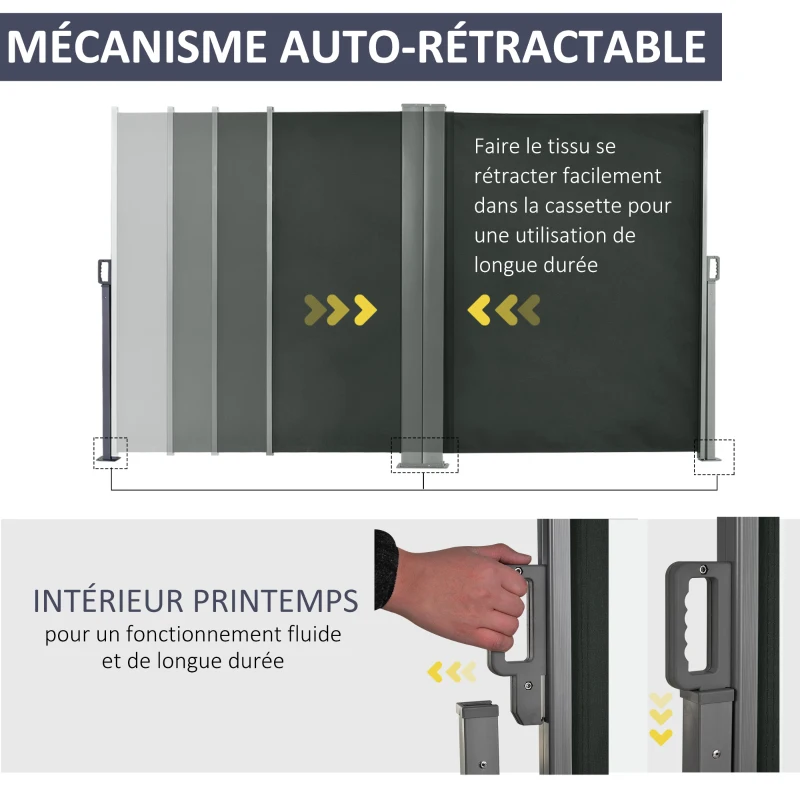 MÉCANISME AUTO-RÉTRACTABLE

Faire le tissu se rétracter facilement dans la cassette pour une utilisation de longue durée

INTÉRIEUR PRINTEMPS
pour un fonctionnement fluide et de longue durée