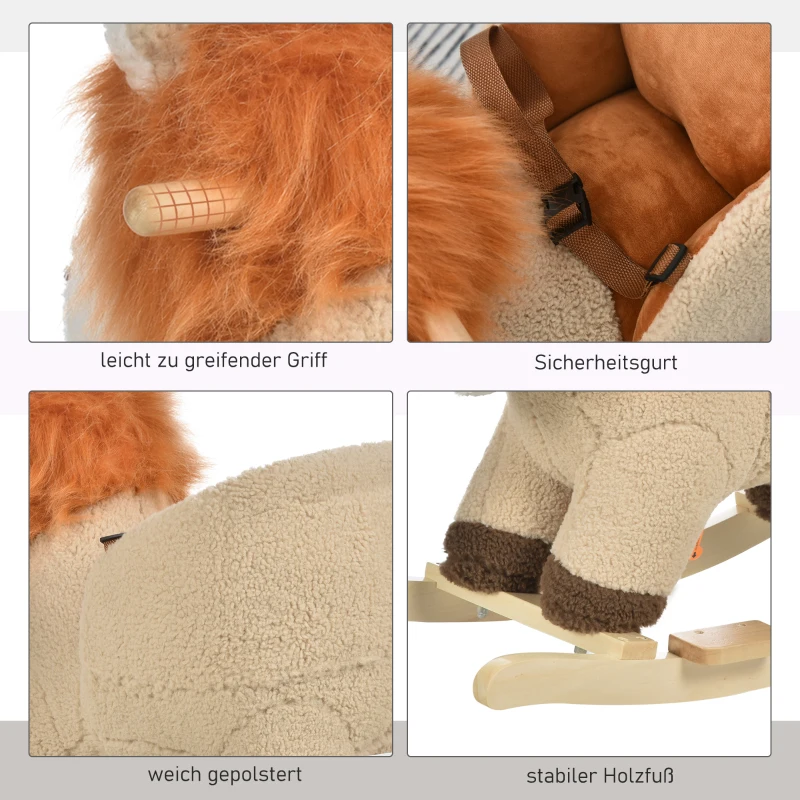 leicht zu greifender Griff

Sicherheitsgurt

weich gepolstert

stabiler Holzfuß