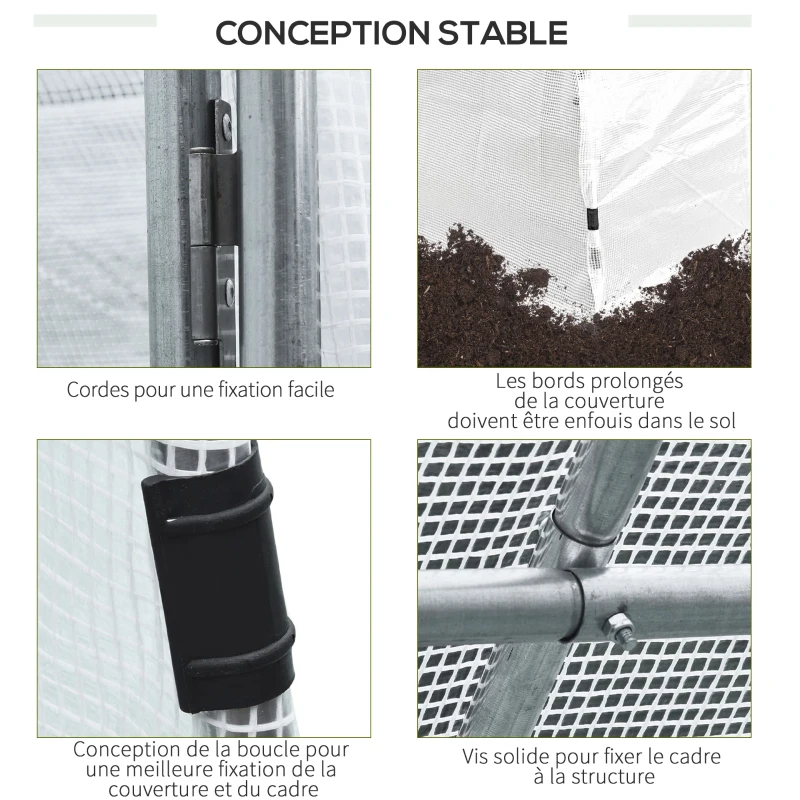 CONCEPTION STABLE

Cordes pour une fixation facile

Les bords prolongés de la couverture doivent être enfouis dans le sol

Conception de la boucle pour une meilleure fixation de la couverture et du cadre

Vis solide pour fixer le cadre à la structure