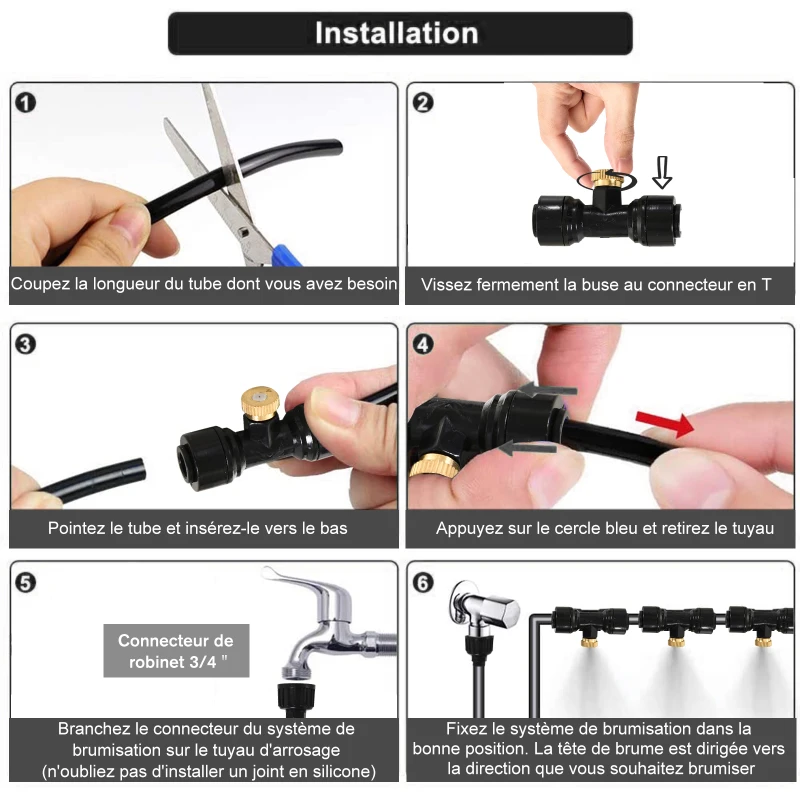 Installation

1

Coupez la longueur du tube dont vous avez besoin

2

Vissez fermement la buse au connecteur en T

3

Pointez le tube et insérez-le vers le bas

4

Appuyez sur le cercle bleu et retirez le tuyau

5

Connecteur de robinet 3/4 "

Branchez le connecteur du système de brumisation sur le tuyau d'arrosage (n'oubliez pas d'installer un joint en silicone)

6

Fixez le système de brumisation dans la bonne position. La tête de brume est dirigée vers la direction que vous souhaitez brumiser