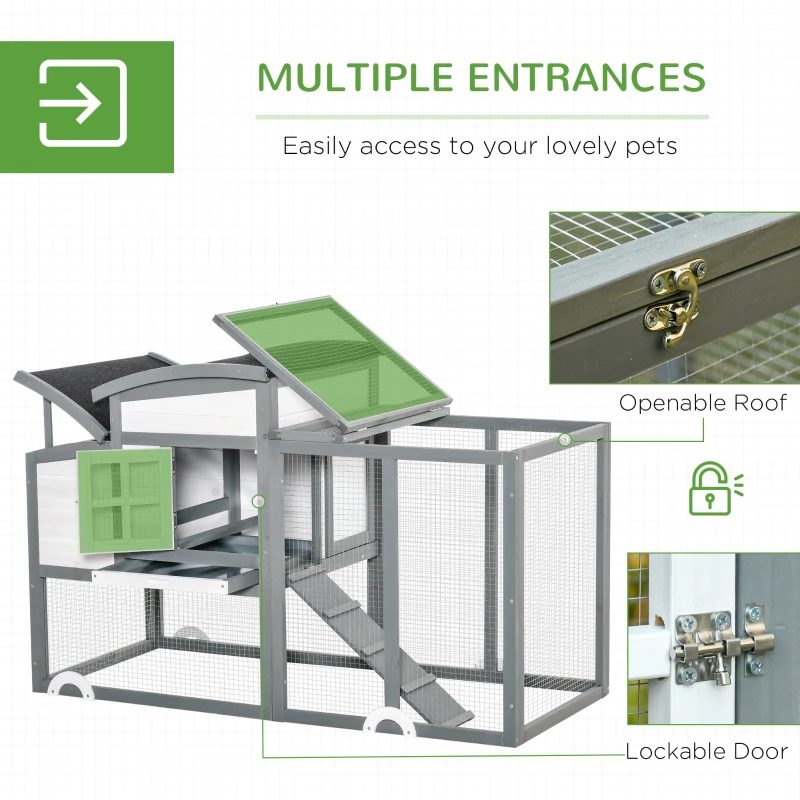 MULTIPLE ENTRANCES

Easily access to your lovely pets

Openable Roof

Lockable Door