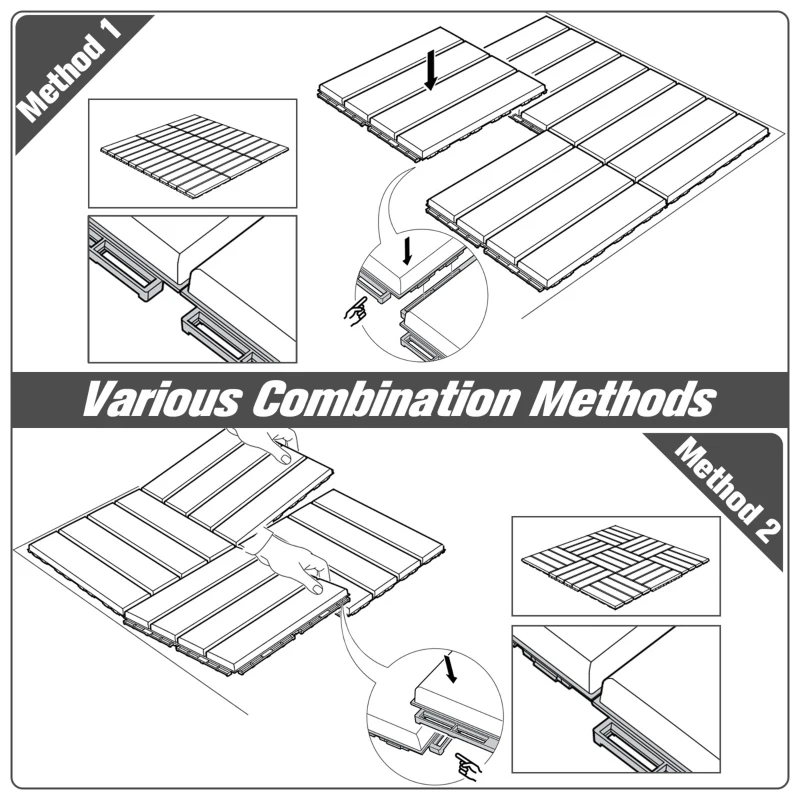 Method 1

Various Combination Methods

Method 2