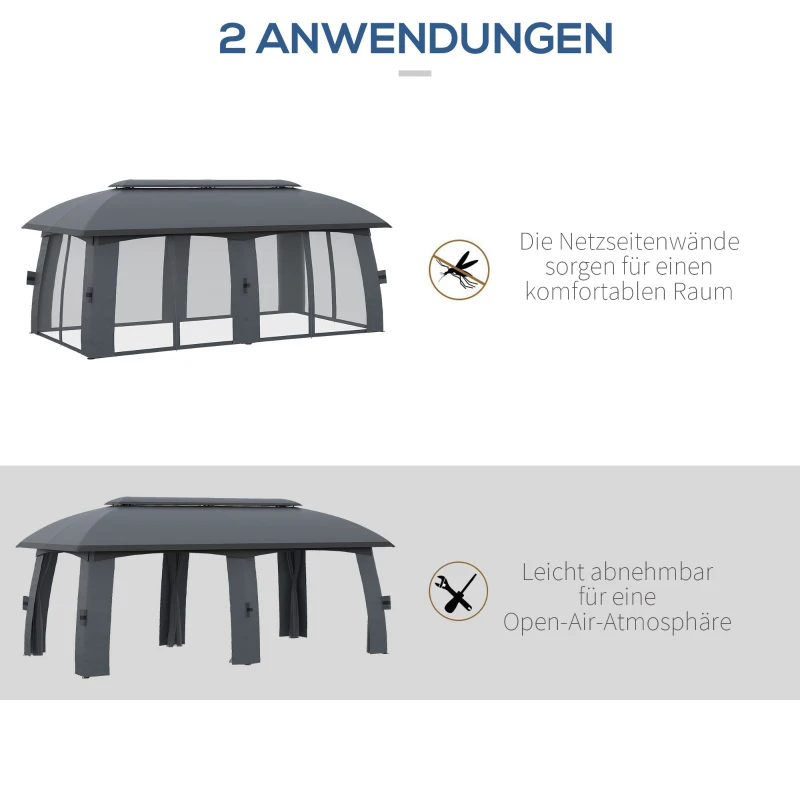 2 ANWENDUNGEN

Die Netzseitenwände sorgen für einen komfortablen Raum

Leicht abnehmbar für eine Open-Air-Atmosphäre