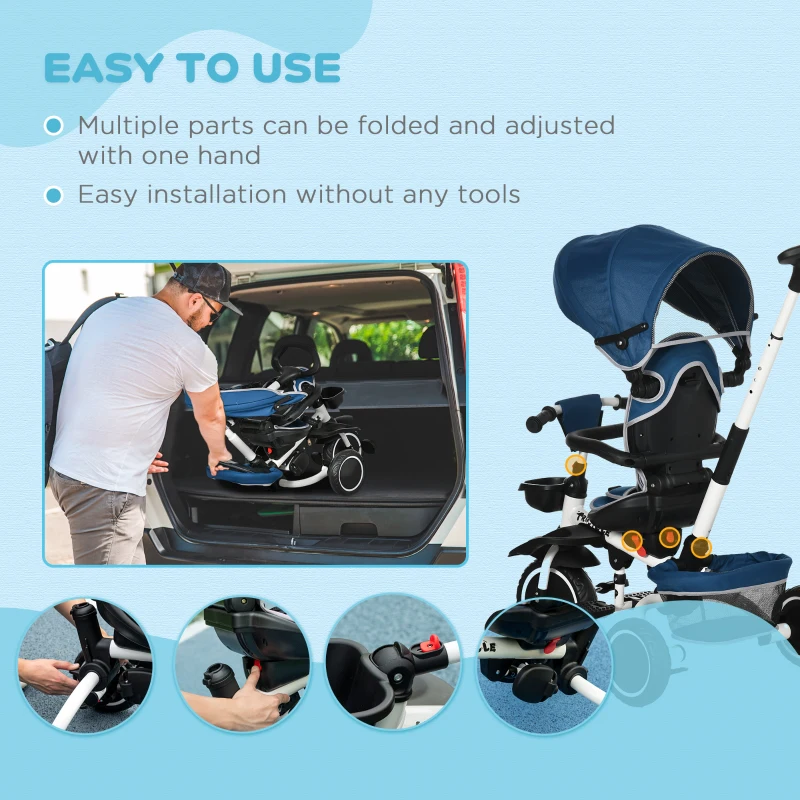 EASY TO USE

Multiple parts can be folded and adjusted with one hand

Easy installation without any tools