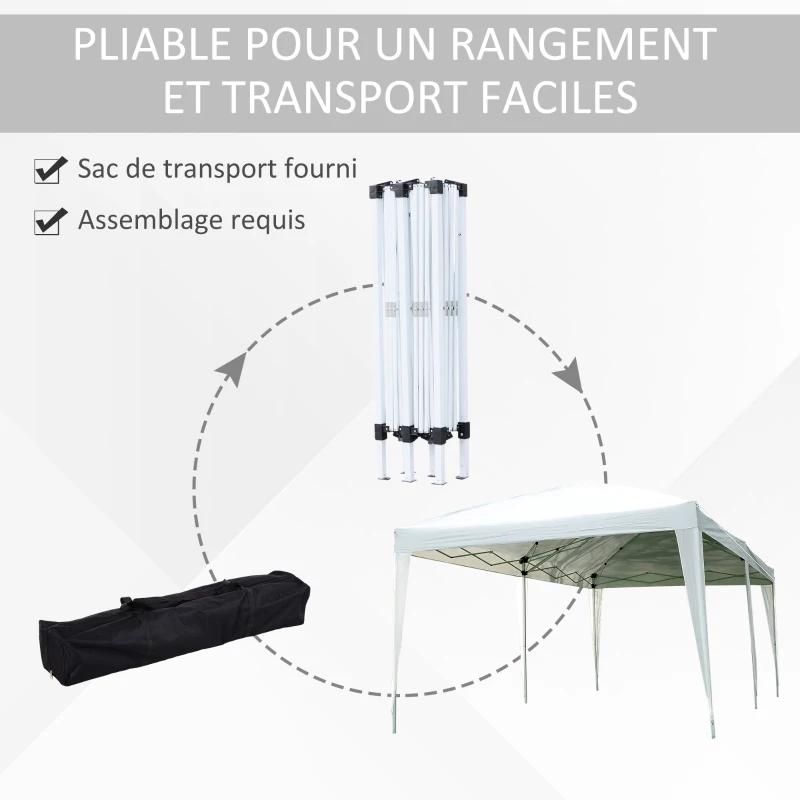 PLIABLE POUR UN RANGEMENT ET TRANSPORT FACILES

Sac de transport fourni

Assemblage requis