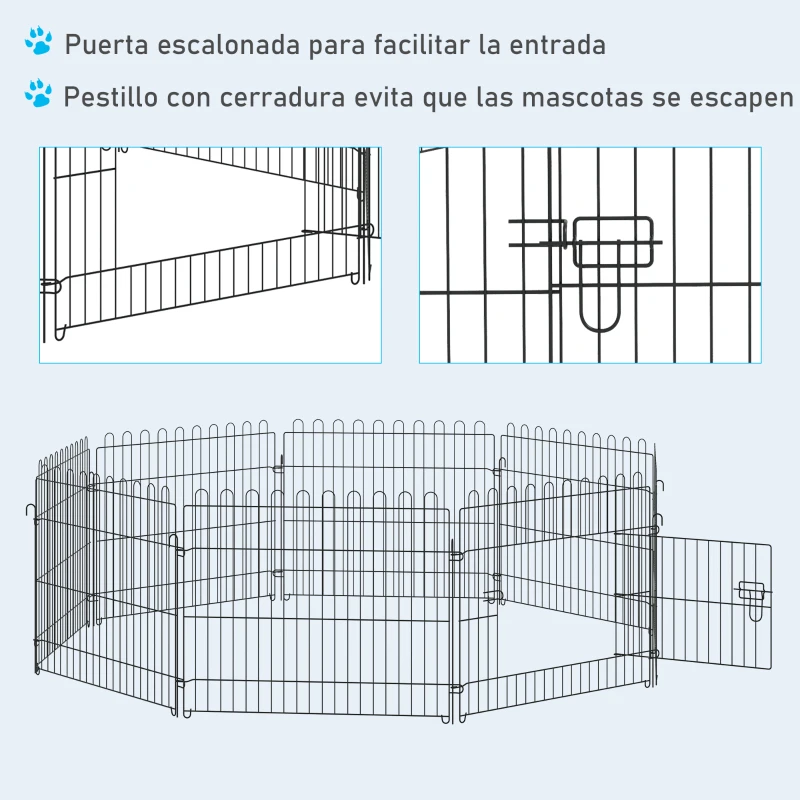 Puerta escalonada para facilitar la entrada

Pestillo con cerradura evita que las mascotas se escapen