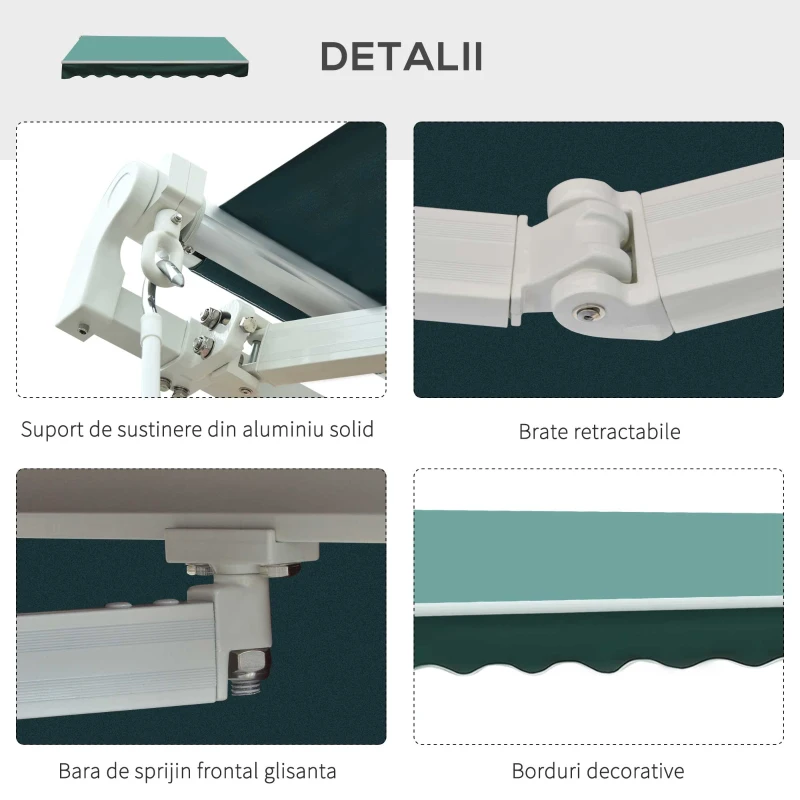 DETALII

Suport de sustinere din aluminiu solid

Brate retractabile

Bara de sprijin frontal glisanta

Borduri decorative