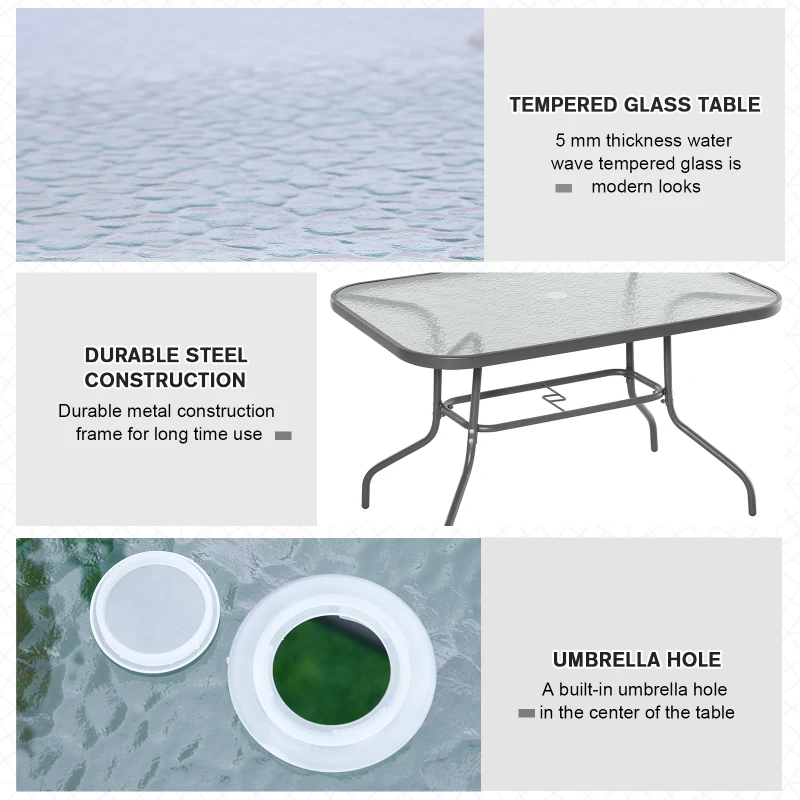 TEMPERED GLASS TABLE

5 mm thickness water wave tempered glass is modern looks

DURABLE STEEL CONSTRUCTION

Durable metal construction frame for long time use

UMBRELLA HOLE

A built-in umbrella hole in the center of the table