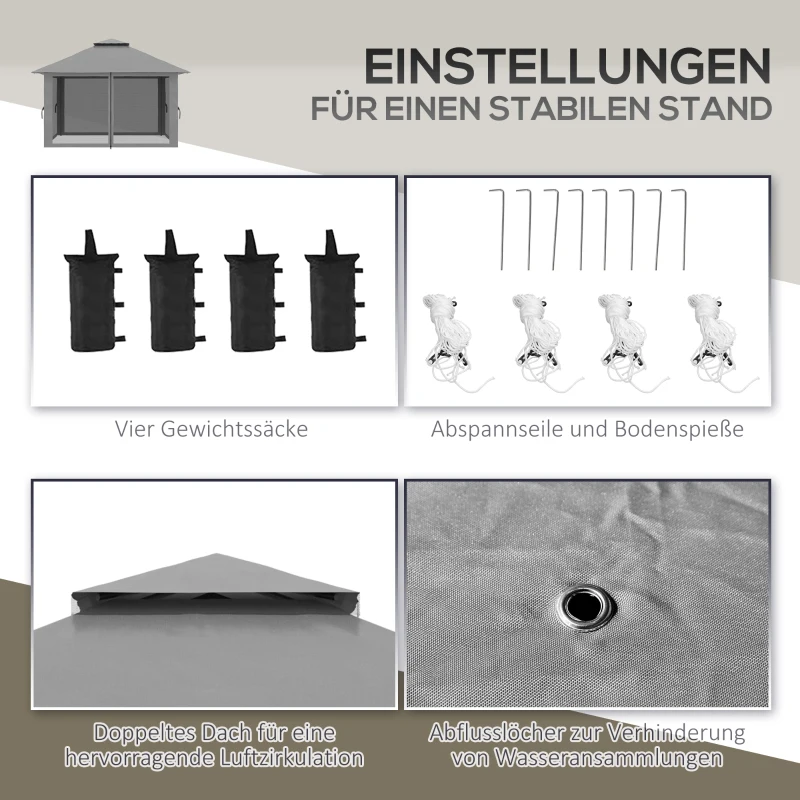 EINSTELLUNGEN
FÜR EINEN STABILEN STAND

Vier Gewichtssäcke

Abspannseile und Bodenspieße

Doppeltes Dach für eine hervorragende Luftzirkulation

Abflusslöcher zur Verhinderung von Wasseransammlungen