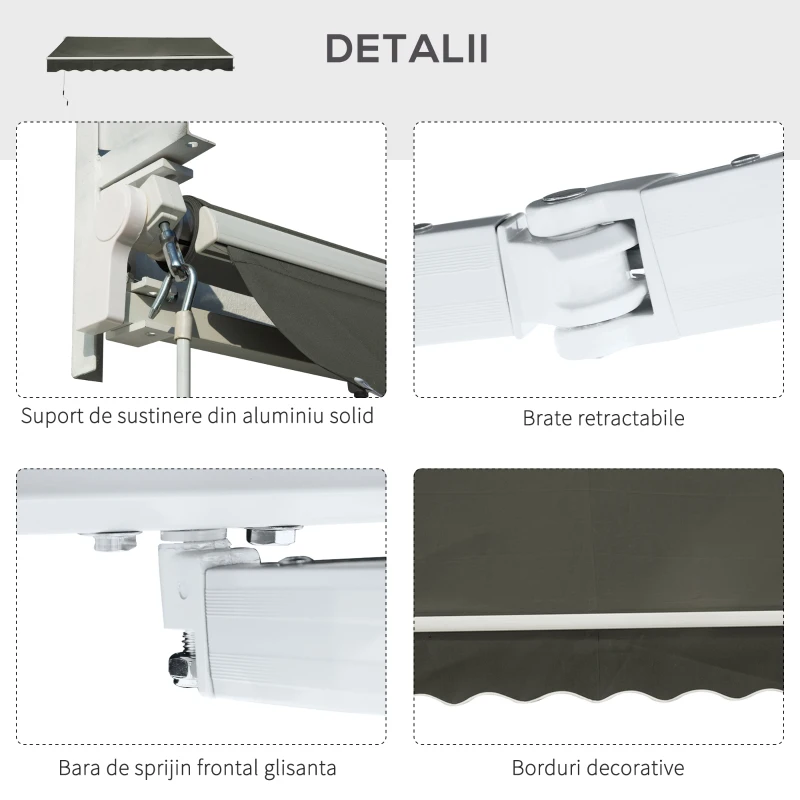 DETALII

Suport de sustinere din aluminiu solid

Brate retractabile

Bara de sprijin frontal glisanta

Borduri decorative