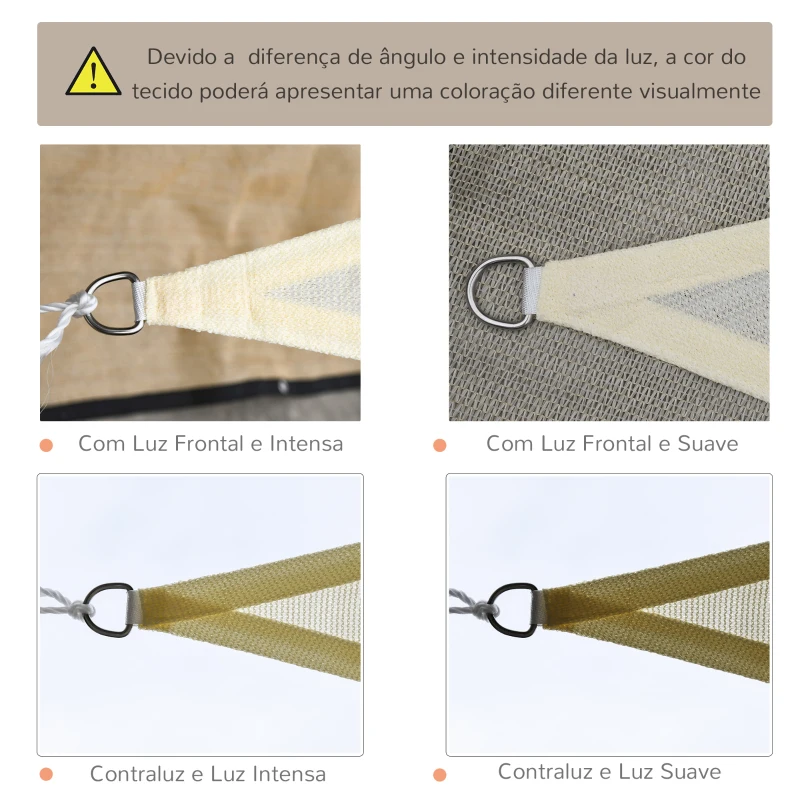 Devido a diferença de ângulo e intensidade da luz, a cor do tecido poderá apresentar uma coloração diferente visualmente

Com Luz Frontal e Intensa

Com Luz Frontal e Suave

Contraluz e Luz Intensa

Contraluz e Luz Suave