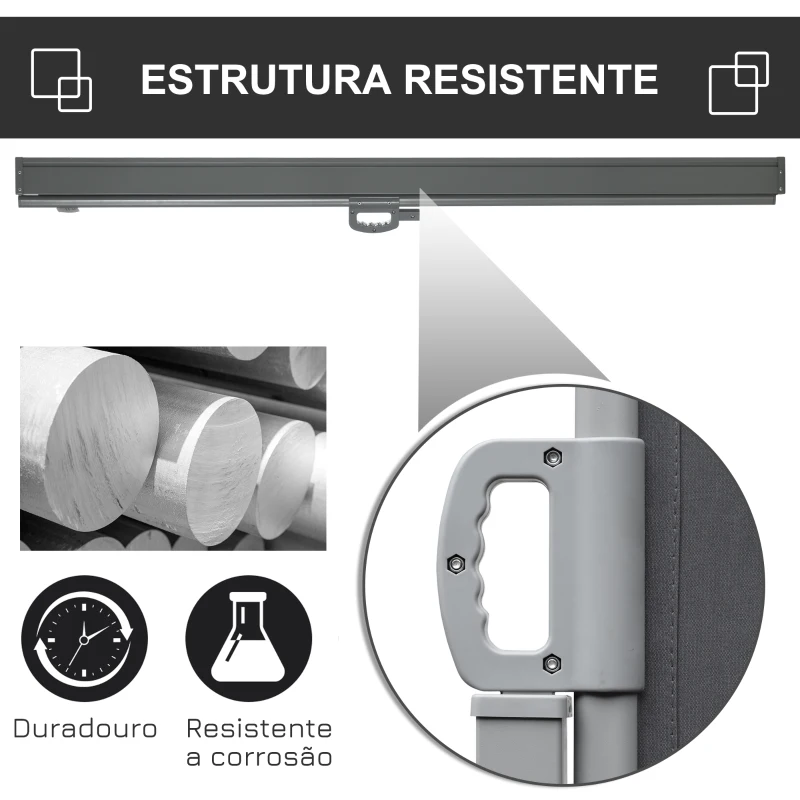 ESTRUTURA RESISTENTE

Duradouro

Resistente a corrosão