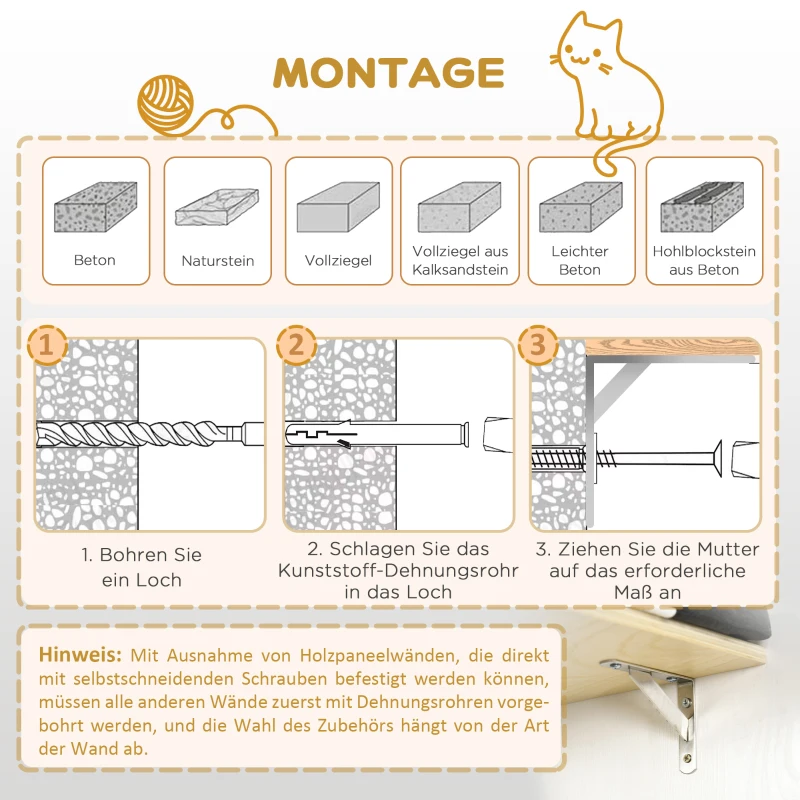 MONTAGE

Beton

Naturstein

Vollziegel

Vollziegel aus Kalksandstein

Leichter Beton

Hohlblockstein aus Beton

1

2

3

1. Bohren Sie ein Loch

2. Schlagen Sie das Kunststoff-Dehnungsrohr in das Loch

3. Ziehen Sie die Mutter auf das erforderliche Maß an

Hinweis: Mit Ausnahme von Holzpaneelwänden, die direkt mit selbstschneidenden Schrauben befestigt werden können, müssen alle anderen Wände zuerst mit Dehnungsrohren vorgebohrt werden, und die Wahl des Zubehörs hängt von der Art der Wand ab.