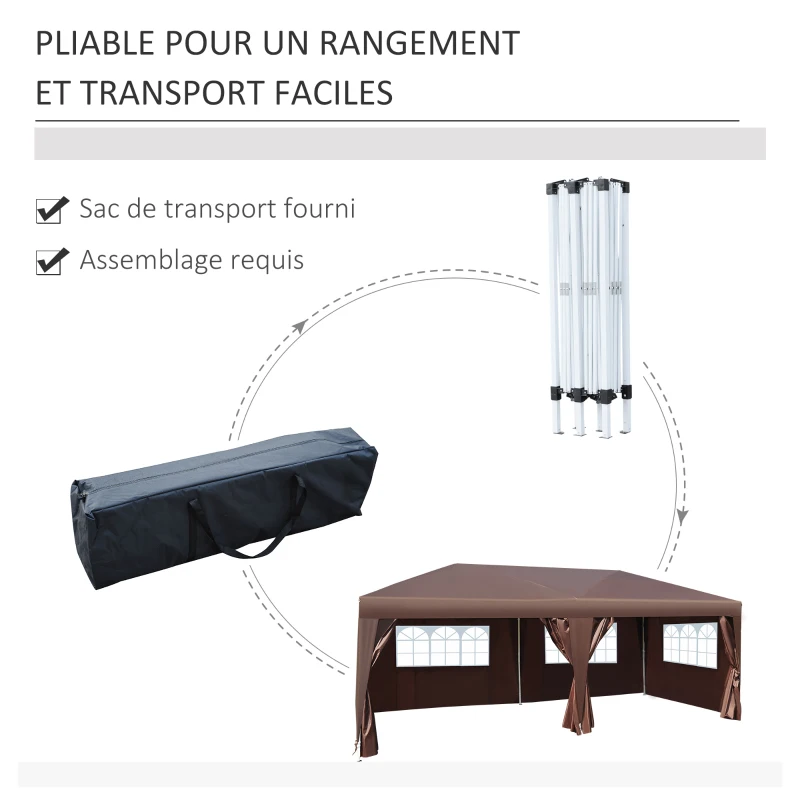 PLIABLE POUR UN RANGEMENT ET TRANSPORT FACILES

Sac de transport fourni

Assemblage requis