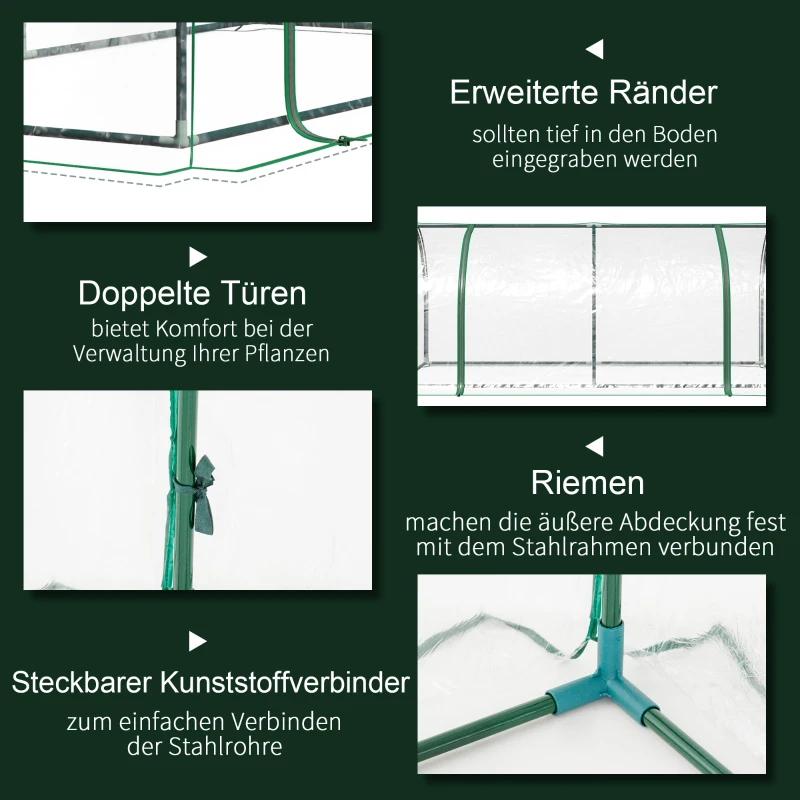 Erweiterte Ränder
sollten tief in den Boden eingegraben werden

Doppelte Türen
bietet Komfort bei der Verwaltung Ihrer Pflanzen

Riemen
machen die äußere Abdeckung fest mit dem Stahlrahmen verbunden

Steckbarer Kunststoffverbinder
zum einfachen Verbinden der Stahlrohre