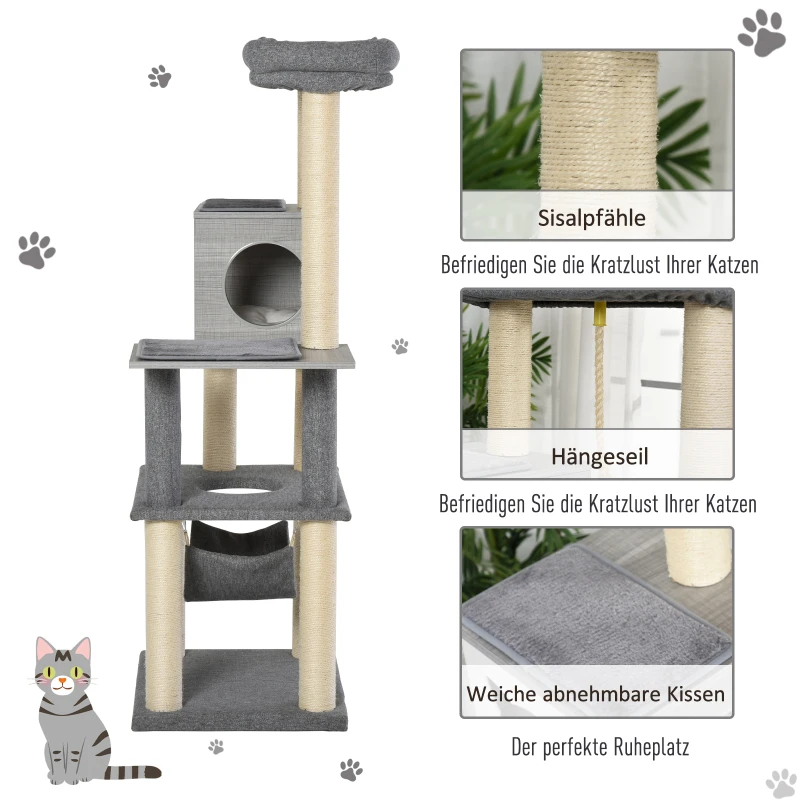 Sisalpfähle

Befriedigen Sie die Kratzlust Ihrer Katzen

Hängeseil

Befriedigen Sie die Kratzlust Ihrer Katzen

Weiche abnehmbare Kissen

Der perfekte Ruheplatz