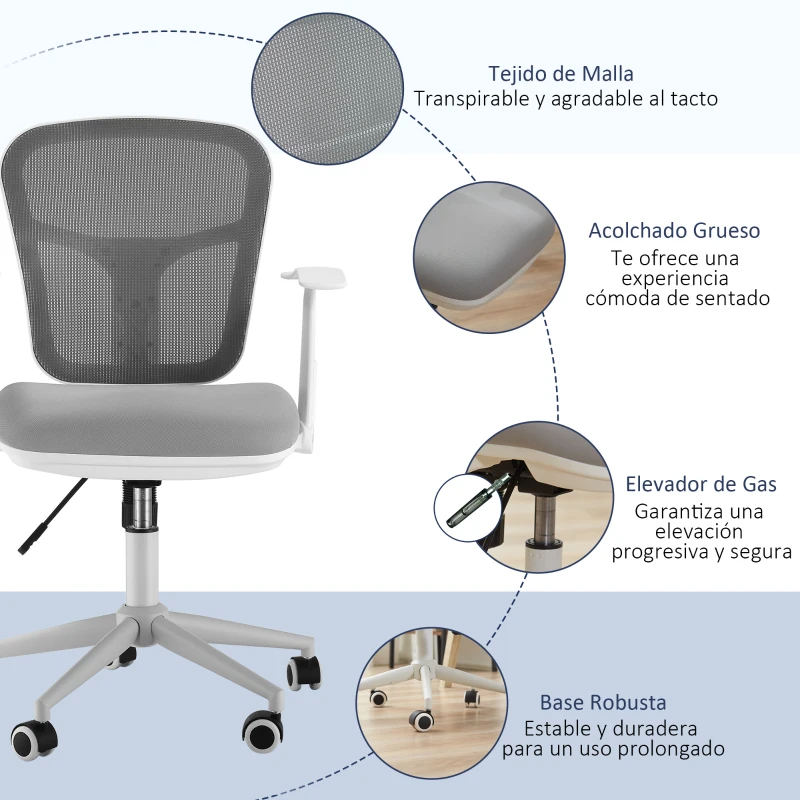 Tejido de Malla
Transpirable y agradable al tacto

Acolchado Grueso
Te ofrece una experiencia cómoda de sentado

Elevador de Gas
Garantiza una elevación progresiva y segura

Base Robusta
Estable y duradera para un uso prolongado